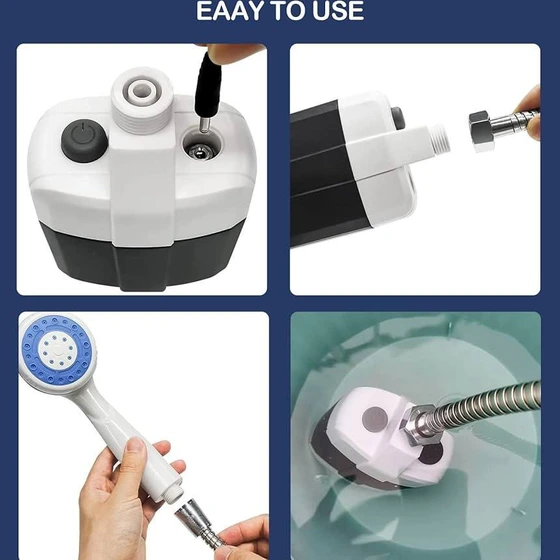 EAAY TO USE